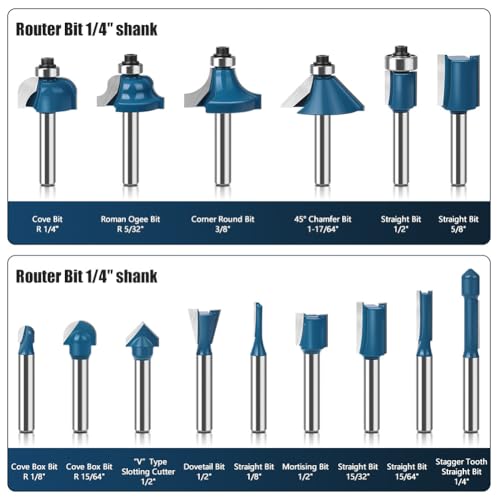 Router Bit 1/4" shank

Cove Bit
R 1/4"

Roman Ogee Bit
R 5/32"

Corner Round Bit
3/8"

45° Chamfer Bit
1-17/64"

Straight Bit
1/2"

Straight Bit
5/8"

Router Bit 1/4" shank

Cove Box Bit
R 1/8"

Cove Box Bit
R 15/64"

"V" Type
Slotting Cutter
1/2"

Dovetail Bit
1/2"

Straight Bit
1/8"

Mortising Bit
1/2"

Straight Bit
15/32"

Straight Bit
15/64"

Stagger Tooth
Straight Bit
1/4"