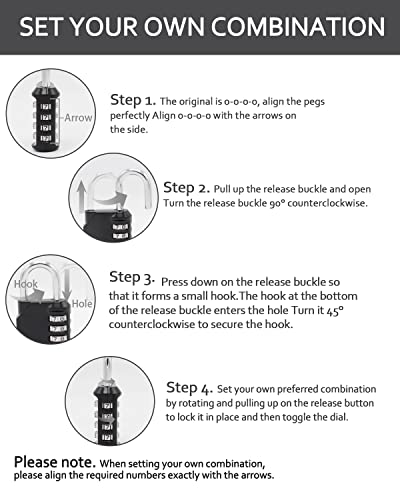 SET YOUR OWN COMBINATION

Arrow

Step 1. The original is 0-0-0-0, align the pegs perfectly Align 0-0-0-0 with the arrows on the side.

Step 2. Pull up the release buckle and open Turn the release buckle 90° counterclockwise.

Hook

Hole

Step 3. Press down on the release buckle so that it forms a small hook.The hook at the bottom of the release buckle enters the hole Turn it 45° counterclockwise to secure the hook.

Step 4. Set your own preferred combination by rotating and pulling up on the release button to lock it in place and then toggle the dial.

Please note. When setting your own combination, please align the required numbers exactly with the arrows.