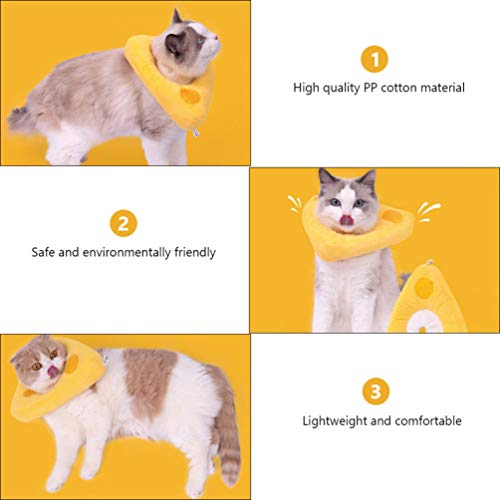 1

High quality PP cotton material

2

Safe and environmentally friendly

3

Lightweight and comfortable