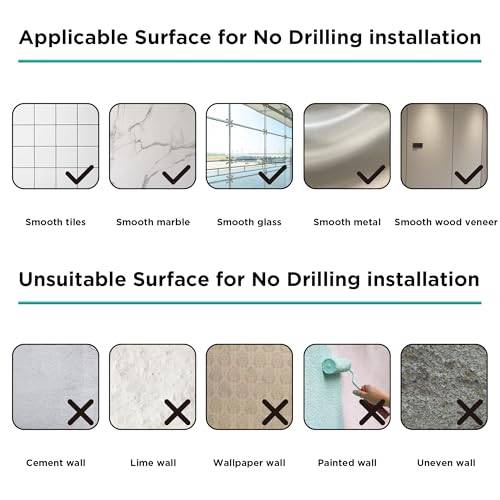 Applicable Surface for No Drilling installation

Smooth tiles
Smooth marble
Smooth glass
Smooth metal
Smooth wood veneer

Unsuitable Surface for No Drilling installation

Cement wall
Lime wall
Wallpaper wall
Painted wall
Uneven wall