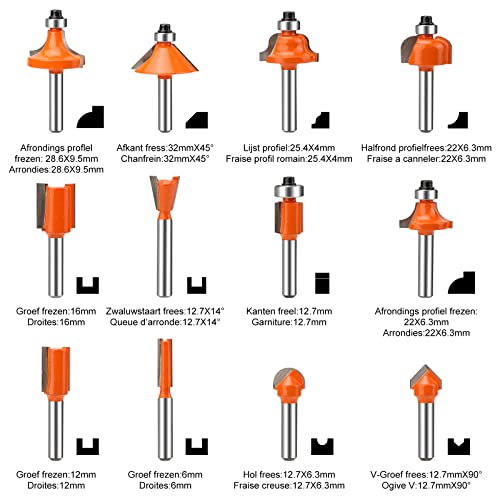 Afrondings proflel frezen: 28.6X9.5mm
Arrondies:28.6X9.5mm

Afkant fress:32mmX45°
Chanfrein:32mmX45°

Lijst profiel:25.4X4mm
Fraise profil romain:25.4X4mm

Halfrond profielfrees:22X6.3mm
Fraise a canneler:22X6.3mm

Groef frezen:16mm
Droites:16mm

Zwaluwstaart frees:12.7X14°
Queue d'arronde:12.7X14°

Kanten freel:12.7mm
Garniture:12.7mm

Afrondings profiel frezen: 22X6.3mm
Arrondies:22X6.3mm

Groef frezen:12mm
Droites:12mm

Groef frezen:6mm
Droites:6mm

Hol frees:12.7X6.3mm
Fraise creuse:12.7X6.3mm

V-Groef frees:12.7mmX90°
Ogive V:12.7mmX90°