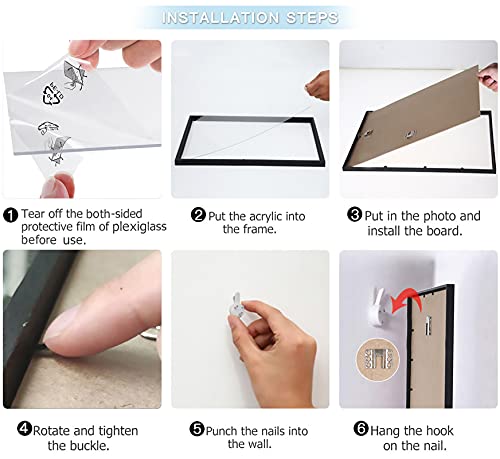 INSTALLATION STEPS

❶ Tear off the both-sided protective film of plexiglass before use.

❷ Put the acrylic into the frame.

❸ Put in the photo and install the board.

❹ Rotate and tighten the buckle.

❺ Punch the nails into the wall.

❻ Hang the hook on the nail.