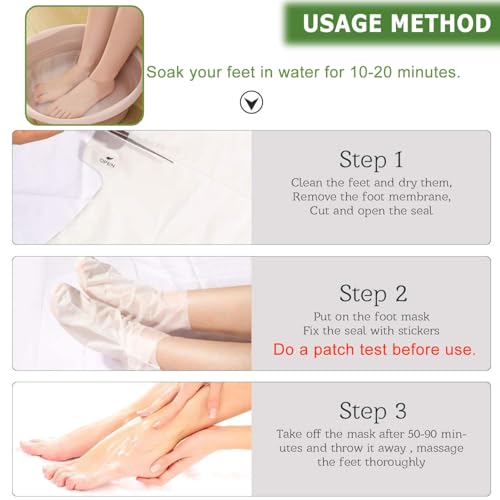 USAGE METHOD

Soak your feet in water for 10-20 minutes.

OPEN

Step 1
Clean the feet and dry them, Remove the foot membrane, Cut and open the seal

Step 2
Put on the foot mask
Fix the seal with stickers
Do a patch test before use.

Step 3
Take off the mask after 50-90 minutes and throw it away , massage the feet thoroughly