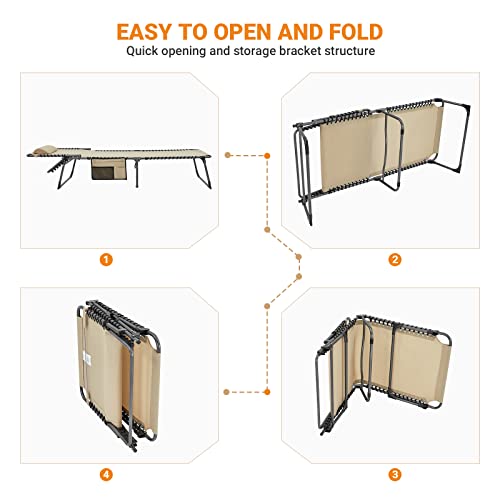 EASY TO OPEN AND FOLD
Quick opening and storage bracket structure

1

2

4

3