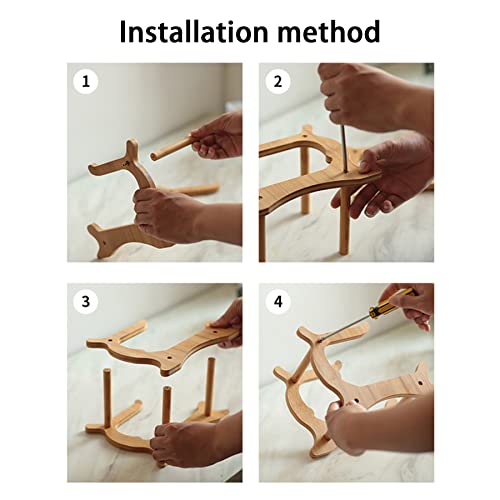 Installation method

1

2

3

4