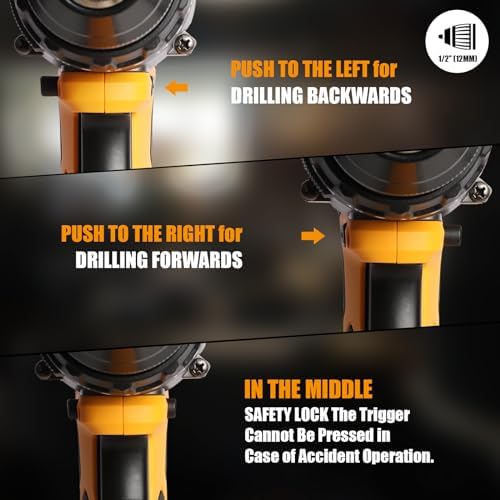 1/2" (12MM)

PUSH TO THE LEFT for
DRILLING BACKWARDS

PUSH TO THE RIGHT for
DRILLING FORWARDS

IN THE MIDDLE
SAFETY LOCK The Trigger Cannot Be Pressed in Case of Accident Operation.