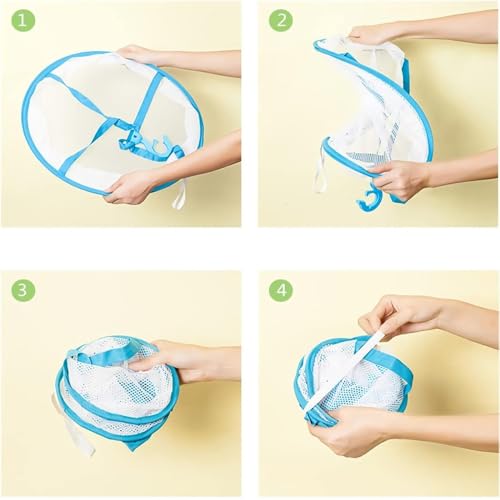 1

2

3

4