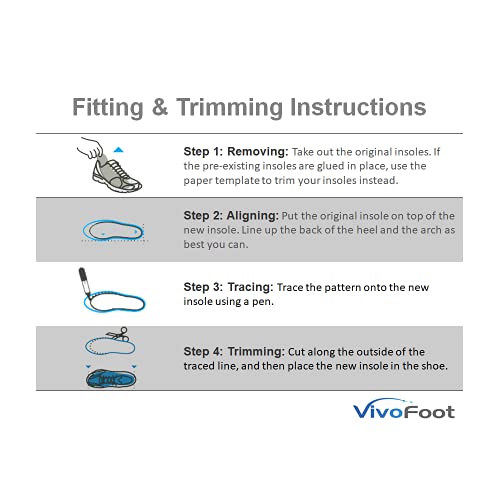 Fitting & Trimming Instructions

Step 1: Removing: Take out the original insoles. If the pre-existing insoles are glued in place, use the paper template to trim your insoles instead.

Step 2: Aligning: Put the original insole on top of the new insole. Line up the back of the heel and the arch as best you can.

Step 3: Tracing: Trace the pattern onto the new insole using a pen.

Step 4: Trimming: Cut along the outside of the traced line, and then place the new insole in the shoe.

VivoFoot