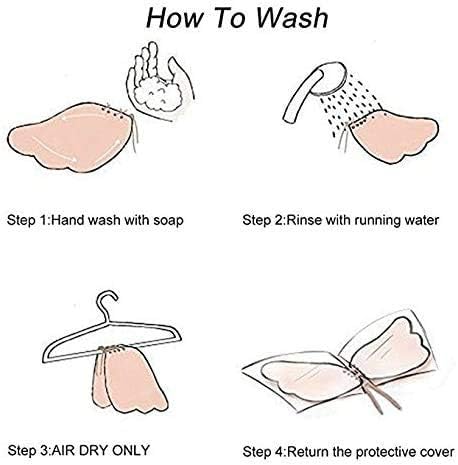 How To Wash

Step 1:Hand wash with soap

Step 2:Rinse with running water

Step 3:AIR DRY ONLY

Step 4:Return the protective cover