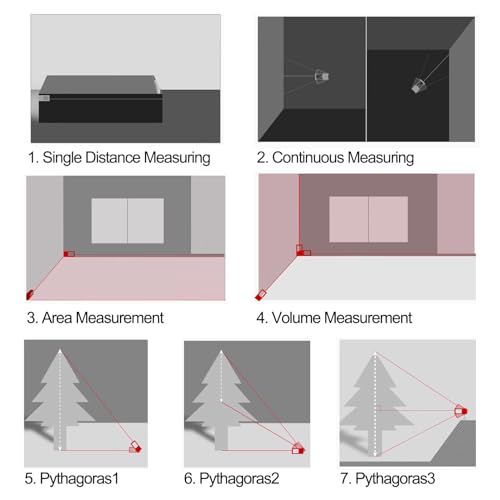 1. Single Distance Measuring

2. Continuous Measuring

3. Area Measurement

4. Volume Measurement

5. Pythagoras1

6. Pythagoras2

7. Pythagoras3