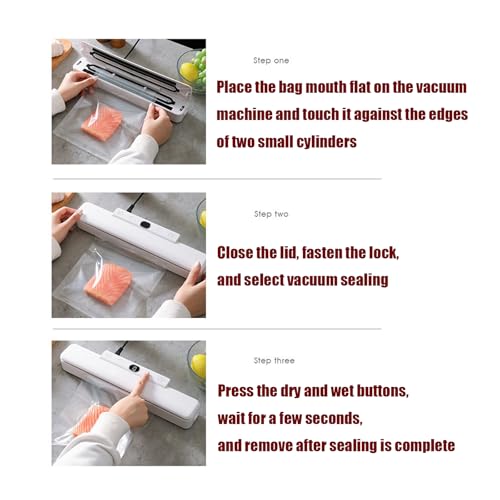 Step one

Place the bag mouth flat on the vacuum machine and touch it against the edges of two small cylinders

Step two

Close the lid, fasten the lock, and select vacuum sealing

Step three

Press the dry and wet buttons, wait for a few seconds, and remove after sealing is complete