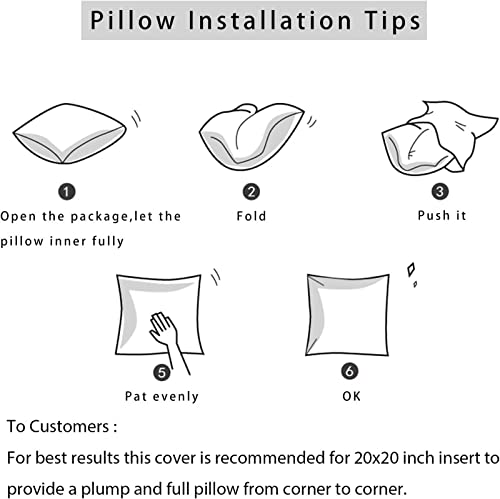 Pillow Installation Tips

1
Open the package,let the pillow inner fully

2
Fold

3
Push it

5
Pat evenly

6
OK

To Customers :
For best results this cover is recommended for 20x20 inch insert to provide a plump and full pillow from corner to corner.