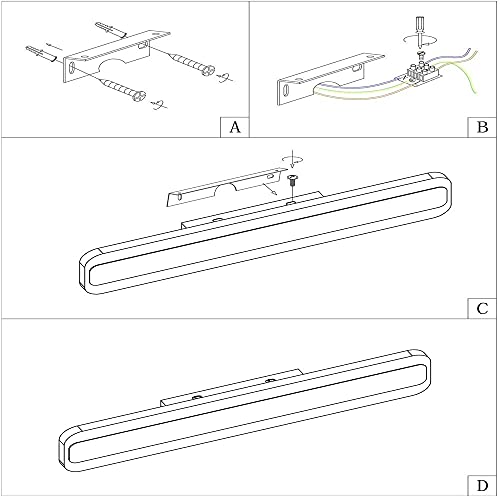 A

B

C

D