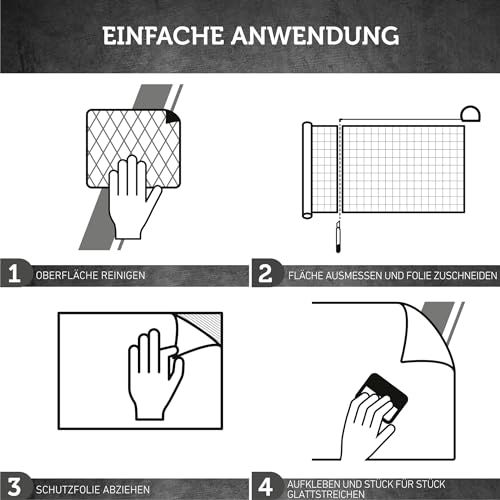 EINFACHE ANWENDUNG

1 OBERFLÄCHE REINIGEN

2 FLÄCHE AUSMESSEN UND FOLIE ZUSCHNEIDEN

3 SCHUTZFOLIE ABZIEHEN

4 AUFKLEBEN UND STÜCK FÜR STÜCK GLATTSTREICHEN