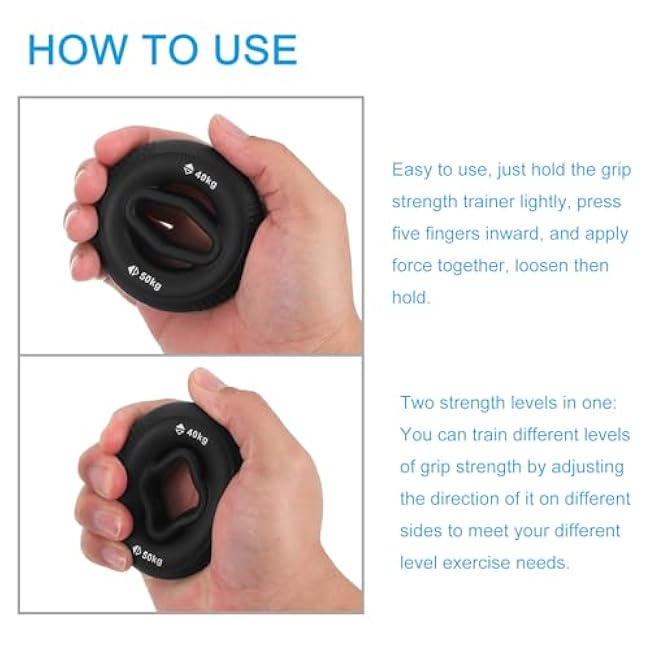 HOW TO USE

40kg

50kg

Easy to use, just hold the grip strength trainer lightly, press five fingers inward, and apply force together, loosen then hold.

40kg

50kg

Two strength levels in one: You can train different levels of grip strength by adjusting the direction of it on different sides to meet your different level exercise needs.