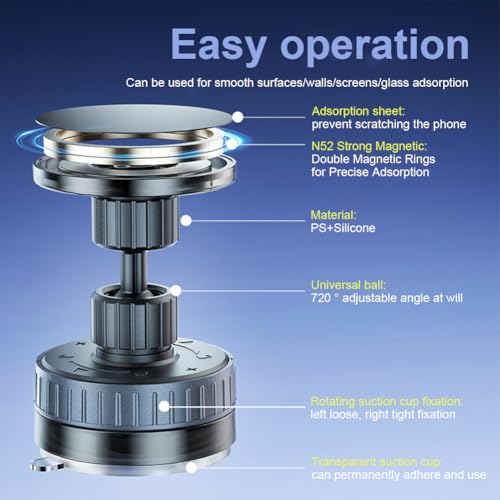 Easy operation

Can be used for smooth surfaces/walls/screens/glass adsorption

Adsorption sheet:
prevent scratching the phone

N52 Strong Magnetic:
Double Magnetic Rings for Precise Adsorption

Material:
PS+Silicone

Universal ball:
720 ° adjustable angle at will

Rotating suction cup fixation:
left loose, right tight fixation

Transparent suction cup
can permanently adhere and use