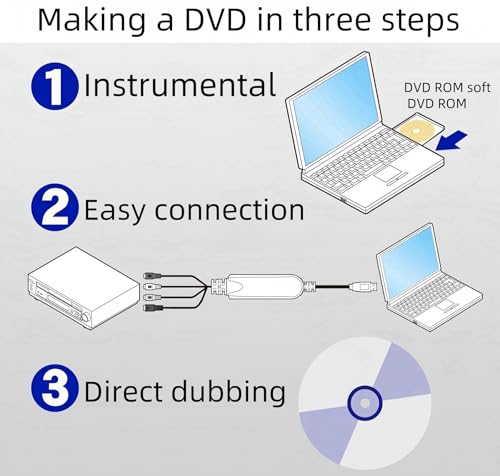 Making a DVD in three steps

1 Instrumental

DVD ROM soft
DVD ROM

2 Easy connection

3 Direct dubbing