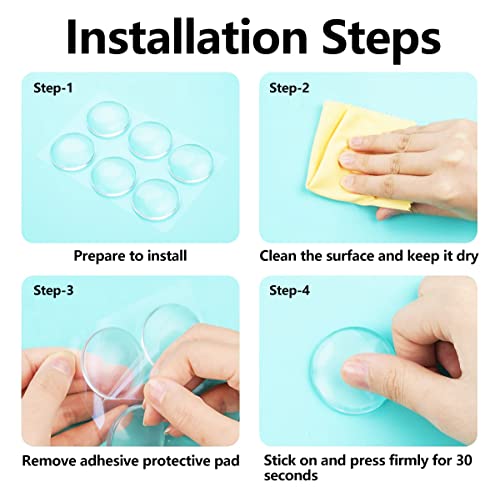 Installation Steps

Step-1

Prepare to install

Step-2

Clean the surface and keep it dry

Step-3

Remove adhesive protective pad

Step-4

Stick on and press firmly for 30 seconds