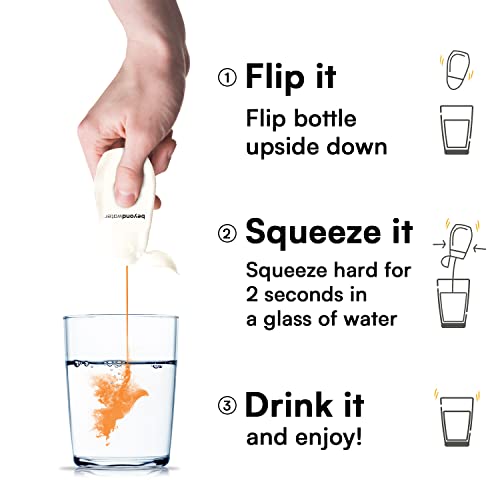 beyondwater

① Flip it
Flip bottle upside down

② Squeeze it
Squeeze hard for 2 seconds in a glass of water

③ Drink it
and enjoy!