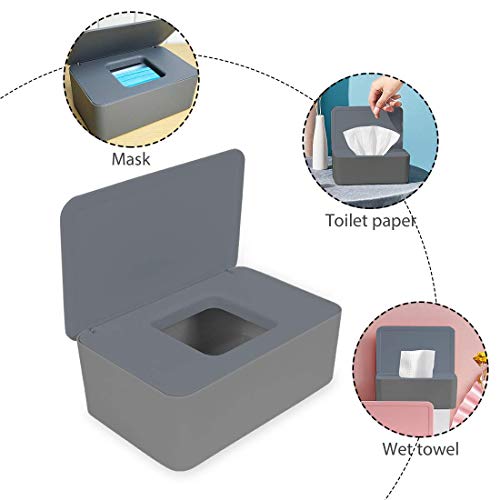 Mask

Toilet paper

Wet towel