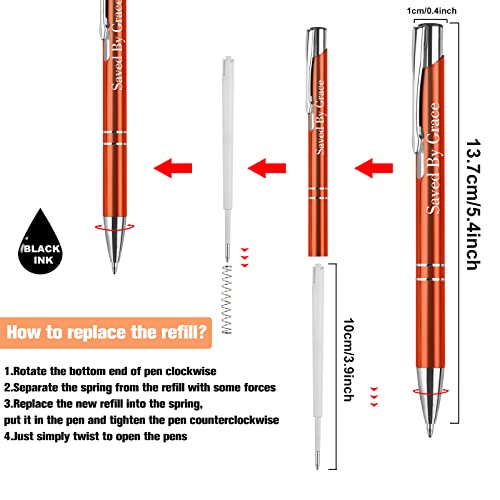 Saved By Grace

Saved By Grace

1cm/0.4inch

Saved By Grace

13.7cm/5.4inch

BLACK INK

10cm/3.9inch

How to replace the refill?

1.Rotate the bottom end of pen clockwise
2.Separate the spring from the refill with some forces
3.Replace the new refill into the spring, put it in the pen and tighten the pen counterclockwise
4.Just simply twist to open the pens