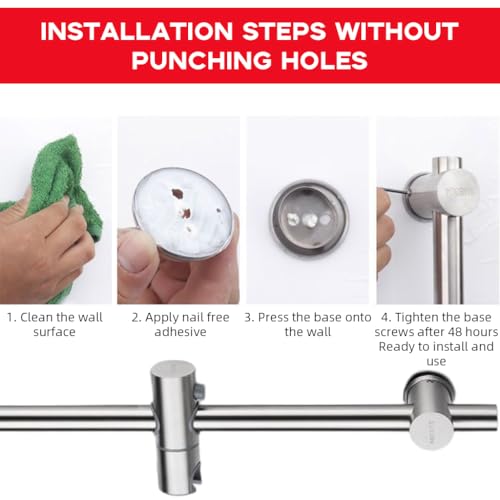 INSTALLATION STEPS WITHOUT PUNCHING HOLES

1. Clean the wall surface

2. Apply nail free adhesive

3. Press the base onto the wall

4. Tighten the base screws after 48 hours Ready to install and use