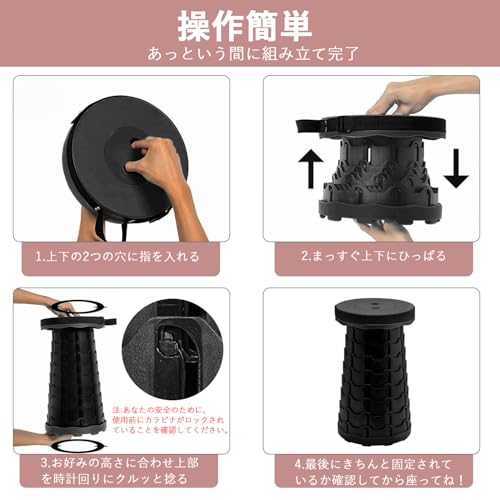 操作簡単

あっという間に組み立て完了

1.上下の2つの穴に指を入れる

2.まっすぐ上下にひっぱる

注:あなたの安全のために、使用前にカラビナがロックされていることを確認してください。

3.お好みの高さに合わせ上部を時計回りにクルッと捻る

4.最後にきちんと固定されているか確認してから座ってね！