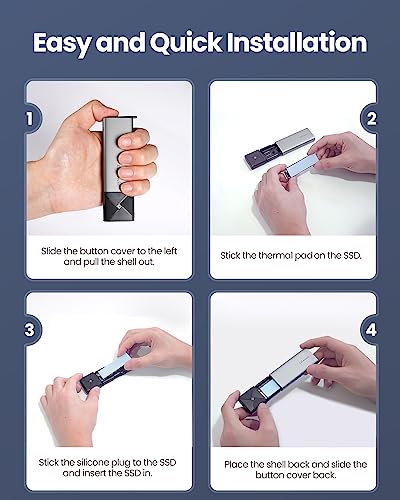 Easy and Quick Installation

1

Slide the button cover to the left and pull the shell out.

2

Stick the thermal pad on the SSD.

3

Stick the silicone plug to the SSD and insert the SSD in.

4

Place the shell back and slide the button cover back.