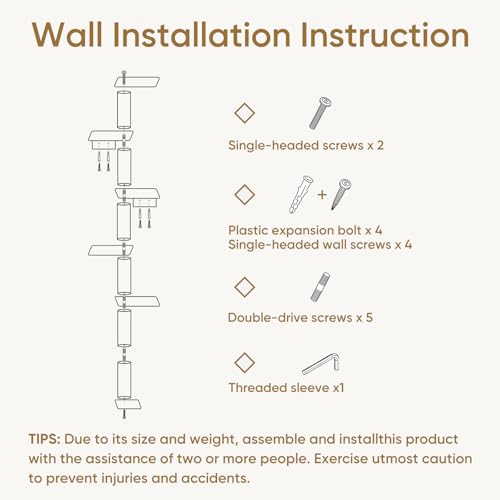 Wall Installation Instruction

Single-headed screws x 2

+

Plastic expansion bolt x 4
Single-headed wall screws x 4

Double-drive screws x 5

Threaded sleeve x1

TIPS: Due to its size and weight, assemble and installthis product with the assistance of two or more people. Exercise utmost caution to prevent injuries and accidents.