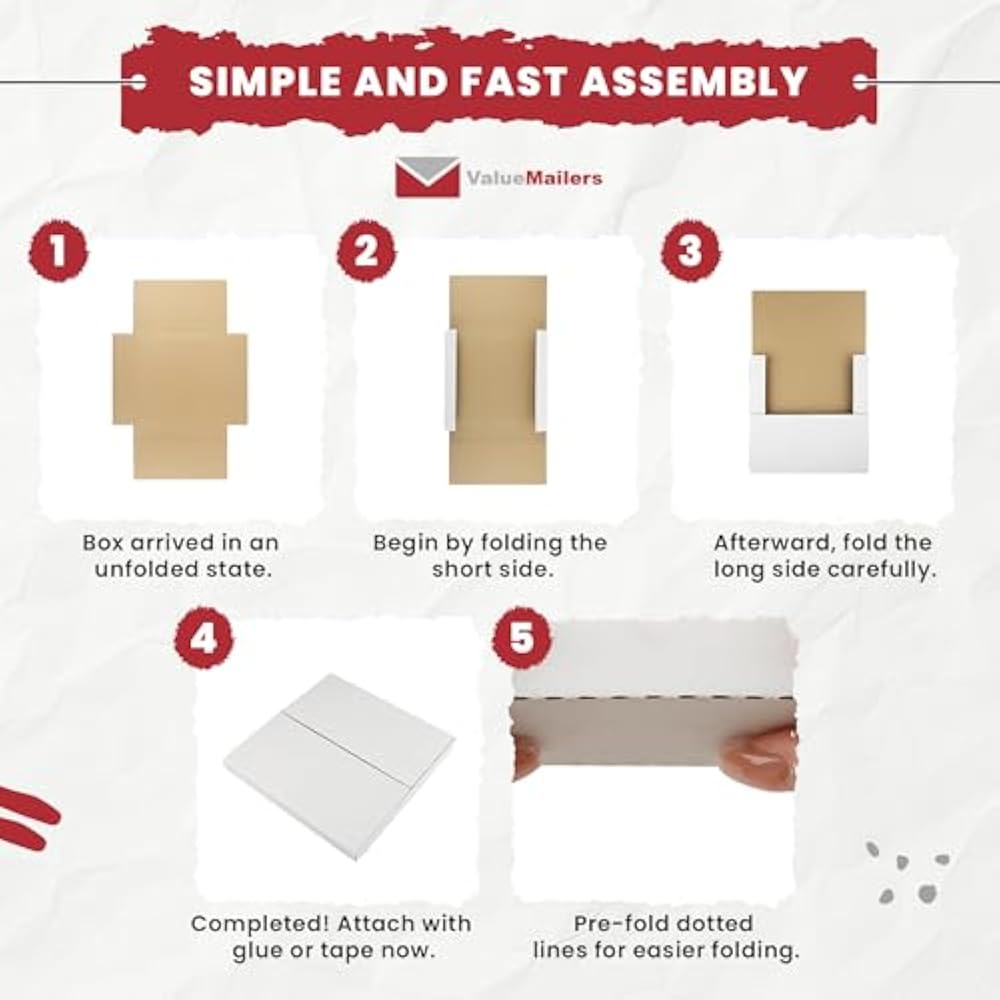 SIMPLE AND FAST ASSEMBLY

ValueMailers

1

Box arrived in an unfolded state.

2

Begin by folding the short side.

3

Afterward, fold the long side carefully.

4

Completed! Attach with glue or tape now.

5

Pre-fold dotted lines for easier folding.