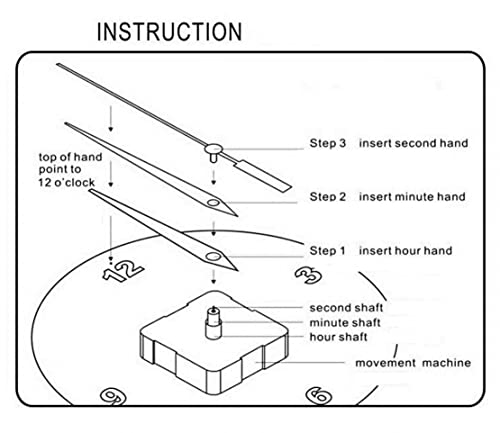 INSTRUCTION

top of hand point to 12 o'clock

Step 3 insert second hand

Step 2 insert minute hand

Step 1 insert hour hand

12

3

second shaft

minute shaft

hour shaft

movement machine

9

6