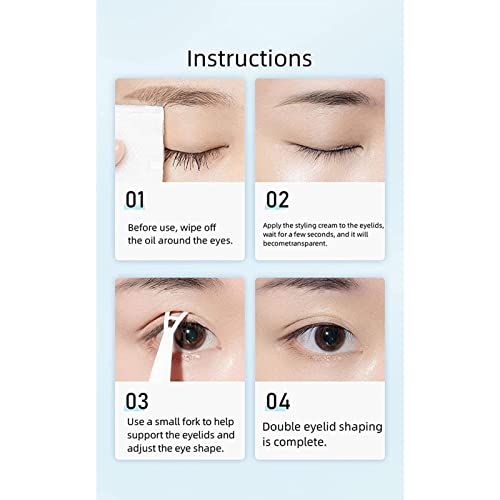 Instructions

01

Before use, wipe off the oil around the eyes.

02

Apply the styling cream to the eyelids, wait for a few seconds, and it will becometransparent.

03

Use a small fork to help support the eyelids and adjust the eye shape.

04

Double eyelid shaping is complete.