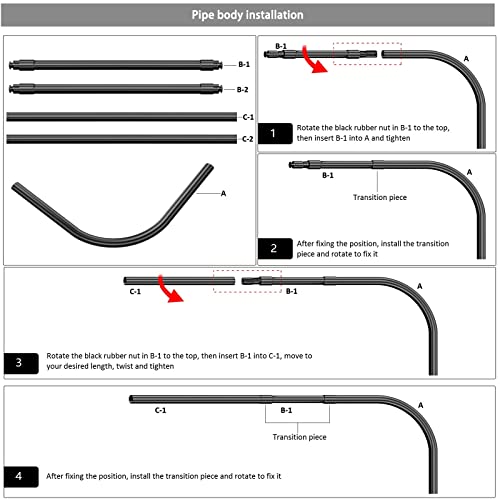 Pipe body installation

B-1

B-2

C-1

C-2

A

B-1

A

1 Rotate the black rubber nut in B-1 to the top, then insert B-1 into A and tighten

B-1

A

Transition piece

2 After fixing the position, install the transition piece and rotate to fix it

C-1

B-1

A

3 Rotate the black rubber nut in B-1 to the top, then insert B-1 into C-1, move to your desired length, twist and tighten

C-1

B-1

A

Transition piece

4 After fixing the position, install the transition piece and rotate to fix it