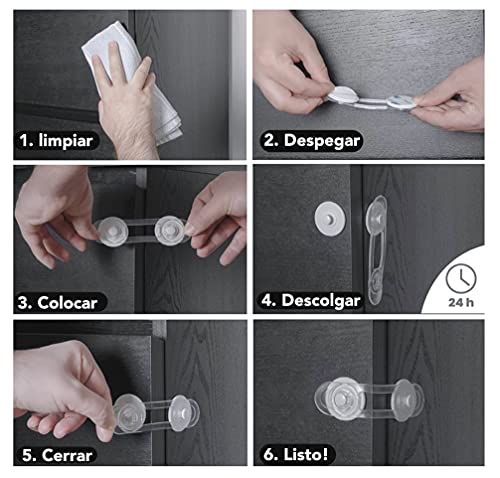 1. limpiar

2. Despegar

3. Colocar

4. Descolgar

24 h

5. Cerrar

6. Listo!