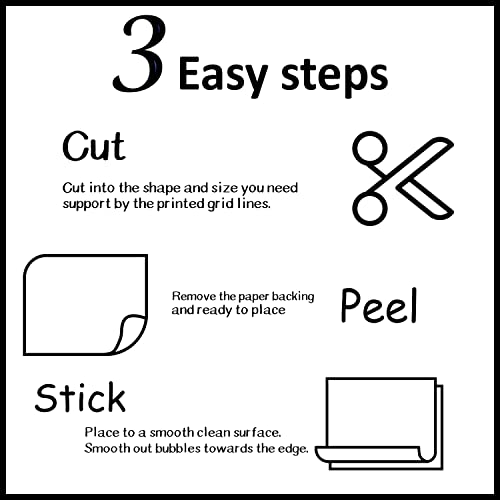 3 Easy steps

Cut

Cut into the shape and size you need support by the printed grid lines.

Remove the paper backing and ready to place

Peel

Stick

Place to a smooth clean surface.
Smooth out bubbles towards the edge.