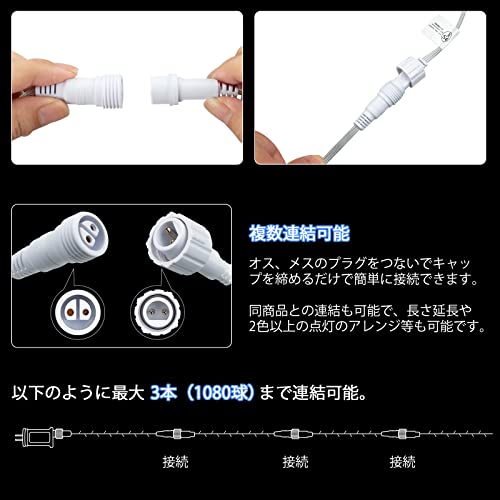 複数連結可能

オス、メスのプラグをつないでキャップを締めるだけで簡単に接続できます。

同商品との連結も可能で、長さ延長や2色以上の点灯のアレンジ等も可能です。

以下のように最大 3本（1080球）まで連結可能。

接続

接続

接続