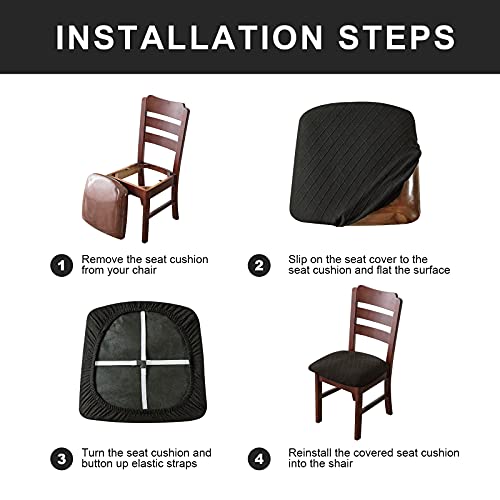 INSTALLATION STEPS

1 Remove the seat cushion from your chair

2 Slip on the seat cover to the seat cushion and flat the surface

3 Turn the seat cushion and button up elastic straps

4 Reinstall the covered seat cushion into the shair