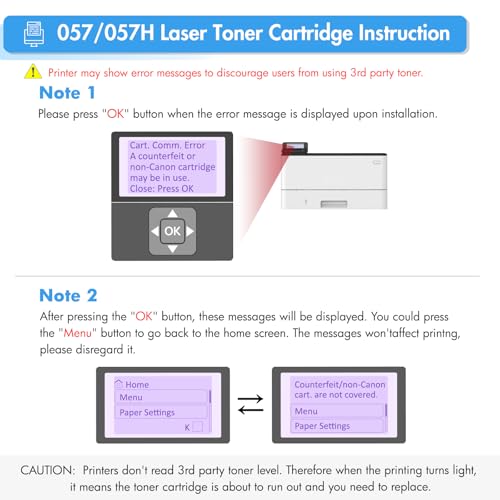 057/057H Laser Toner Cartridge Instruction

Printer may show error messages to discourage users from using 3rd party toner.

Note 1

Please press "OK" button when the error message is displayed upon installation.

Cart. Comm. Error
A counterfeit or non-Canon cartridge may be in use.
Close: Press OK

OK

Note 2

After pressing the "OK" button, these messages will be displayed. You could press the "Menu" button to go back to the home screen. The messages won'taffect printng, please disregard it.

Home
Menu
Paper Settings
K

Counterfeit/non-Canon cart. are not covered.
Menu
Paper Settings

CAUTION: Printers don't read 3rd party toner level. Therefore when the printing turns light, it means the toner cartridge is about to run out and you need to replace.