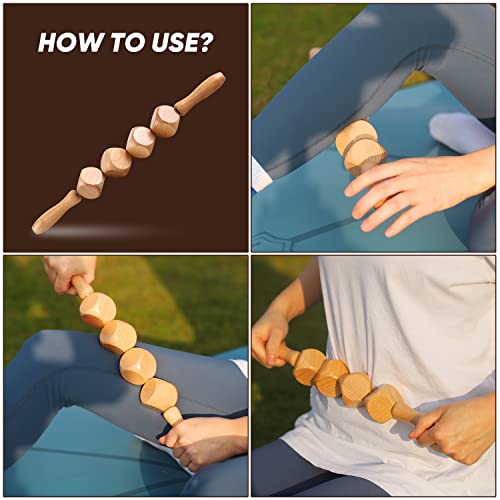 HOW TO USE?