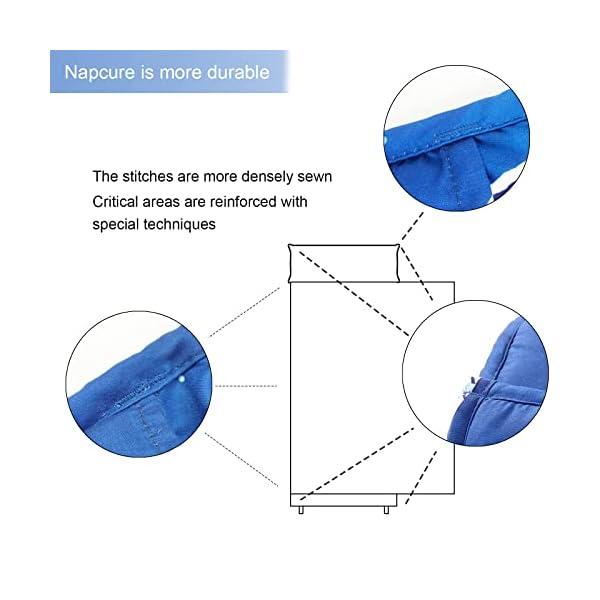 Napcure is more durable

The stitches are more densely sewn
Critical areas are reinforced with special techniques