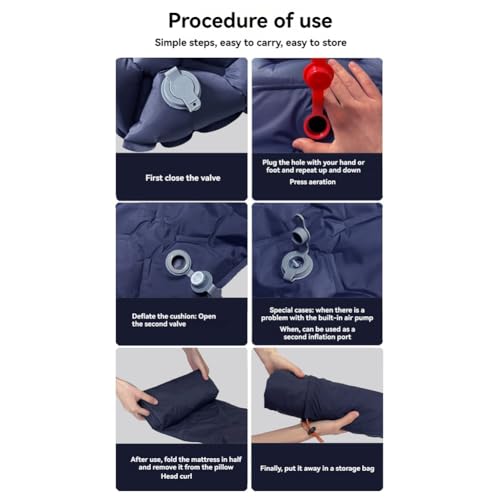 Procedure of use

Simple steps, easy to carry, easy to store

First close the valve

Plug the hole with your hand or foot and repeat up and down
Press aeration

Deflate the cushion: Open the second valve

Special cases: when there is a problem with the built-in air pump
When, can be used as a second inflation port

After use, fold the mattress in half and remove it from the pillow
Head curl

Finally, put it away in a storage bag