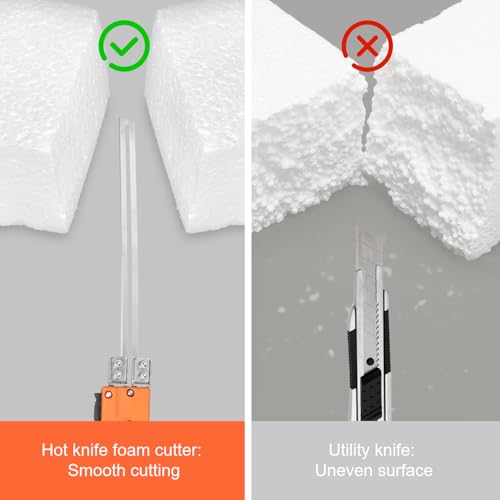 Hot knife foam cutter:
Smooth cutting

Utility knife:
Uneven surface