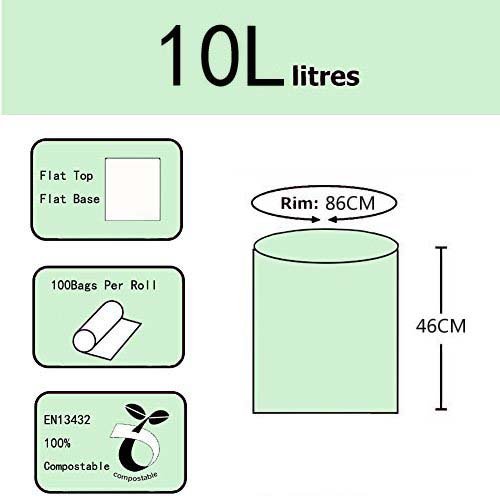 10L litres

Flat Top
Flat Base

100Bags Per Roll

EN13432
100%
Compostable
compostable

Rim: 86CM

46CM