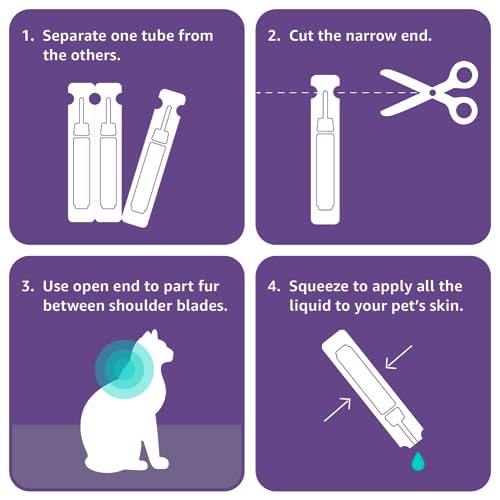 1. Separate one tube from the others.

2. Cut the narrow end.

3. Use open end to part fur between shoulder blades.

4. Squeeze to apply all the liquid to your pet's skin.