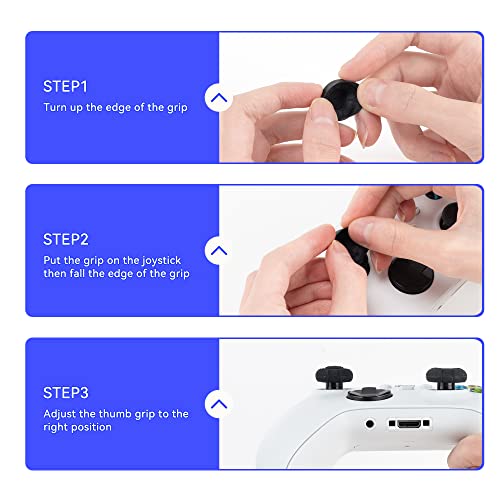 STEP1
Turn up the edge of the grip

STEP2
Put the grip on the joystick then fall the edge of the grip

STEP3
Adjust the thumb grip to the right position