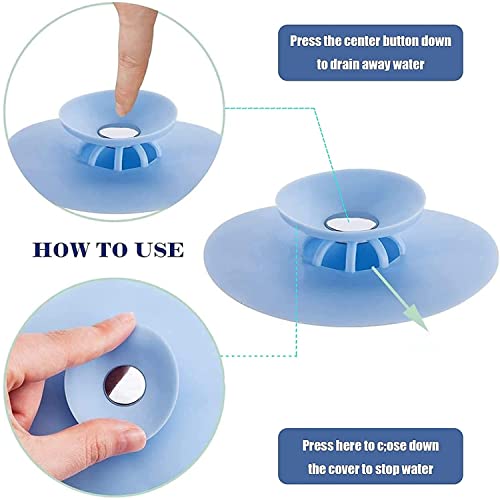 Press the center button down to drain away water

HOW TO USE

Press here to c;ose down the cover to stop water