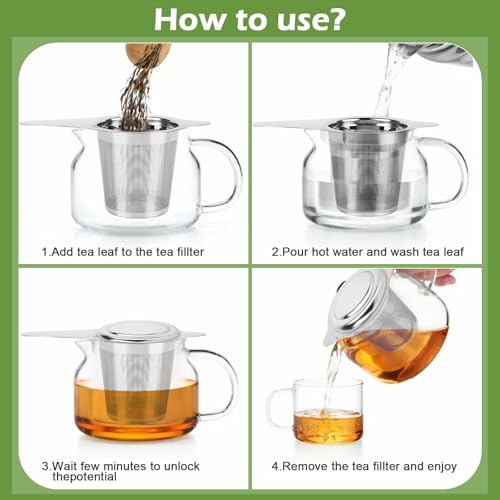 How to use?

1.Add tea leaf to the tea fillter

2.Pour hot water and wash tea leaf

3.Wait few minutes to unlock thepotential

4.Remove the tea fillter and enjoy