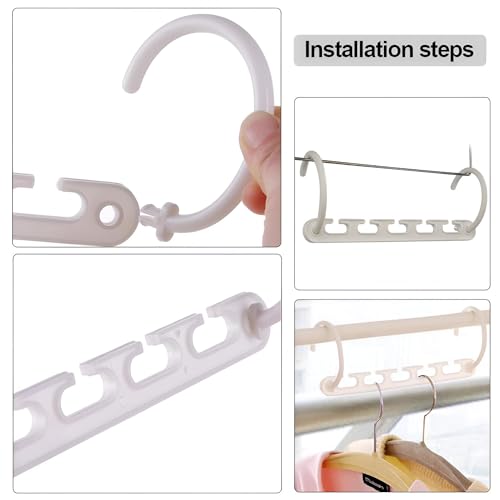 Installation steps