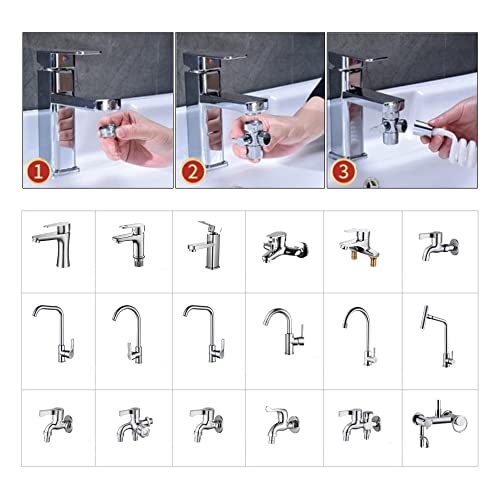 1
2
3