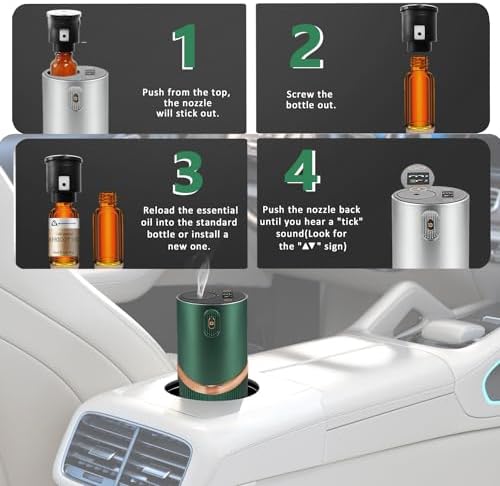 1

Push from the top, the nozzle will stick out.

2

Screw the bottle out.

3

Reload the essential oil into the standard bottle or install a new one.

4

Push the nozzle back until you hear a "tick" sound(Look for the "▲▼" sign)